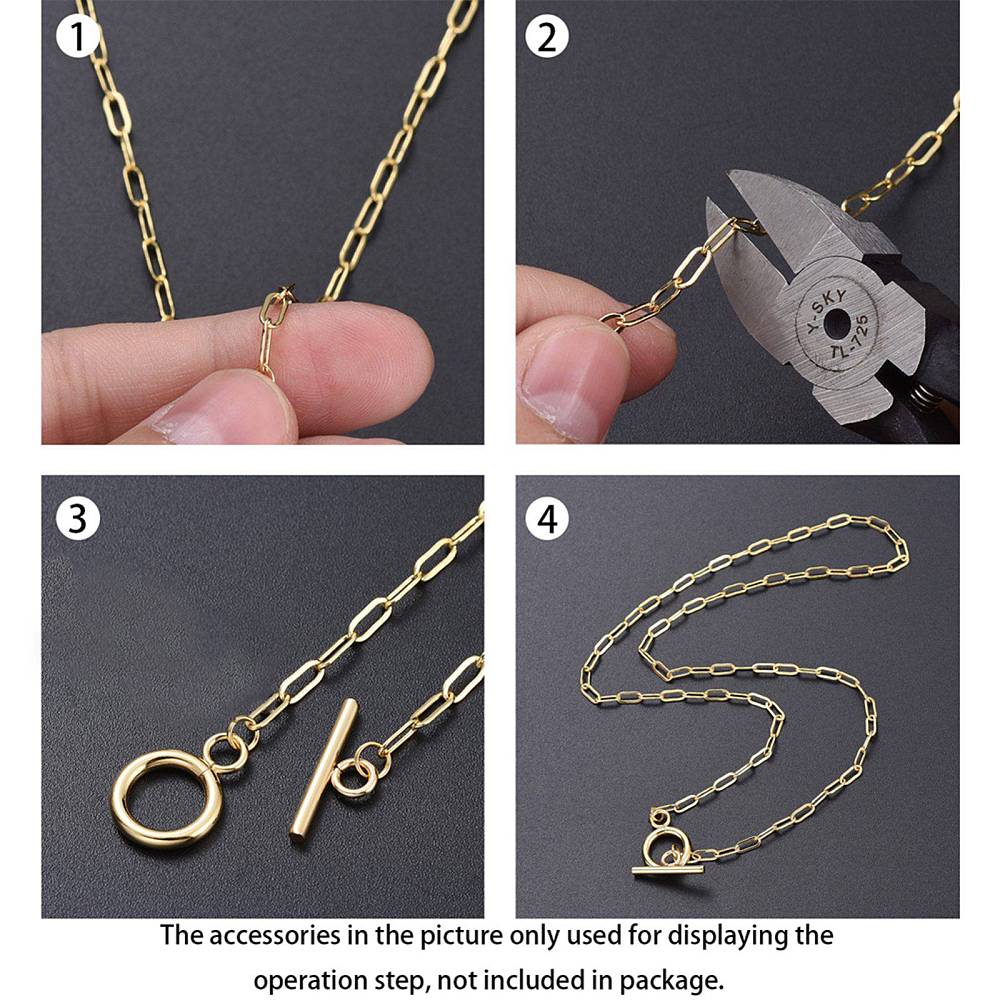 1

2

Y-SKY TL-725

3

4

The accessories in the picture only used for displaying the operation step, not included in package.